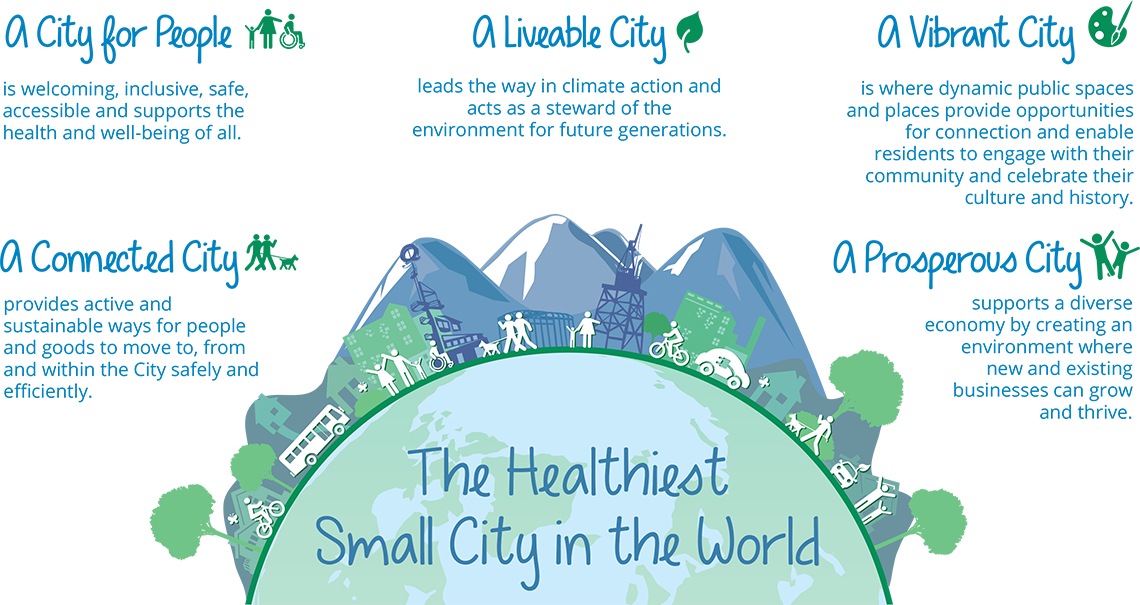 A City for People

is welcoming, inclusive, safe, accessible and supports the health and well-being of all.

A Liveable City

leads the way in climate action and acts as a steward of the environment for future generations.

A Vibrant City

is where dynamic public spaces and places provide opportunities for connection and enable residents to engage with their community and celebrate their culture and history.

A Connected City

provides active and sustainable ways for people and goods to move to, from and within the City safely and efficiently.

A Prosperous City

supports a diverse economy by creating an environment where new and existing businesses can grow and thrive.

The Healthiest Small City in the World